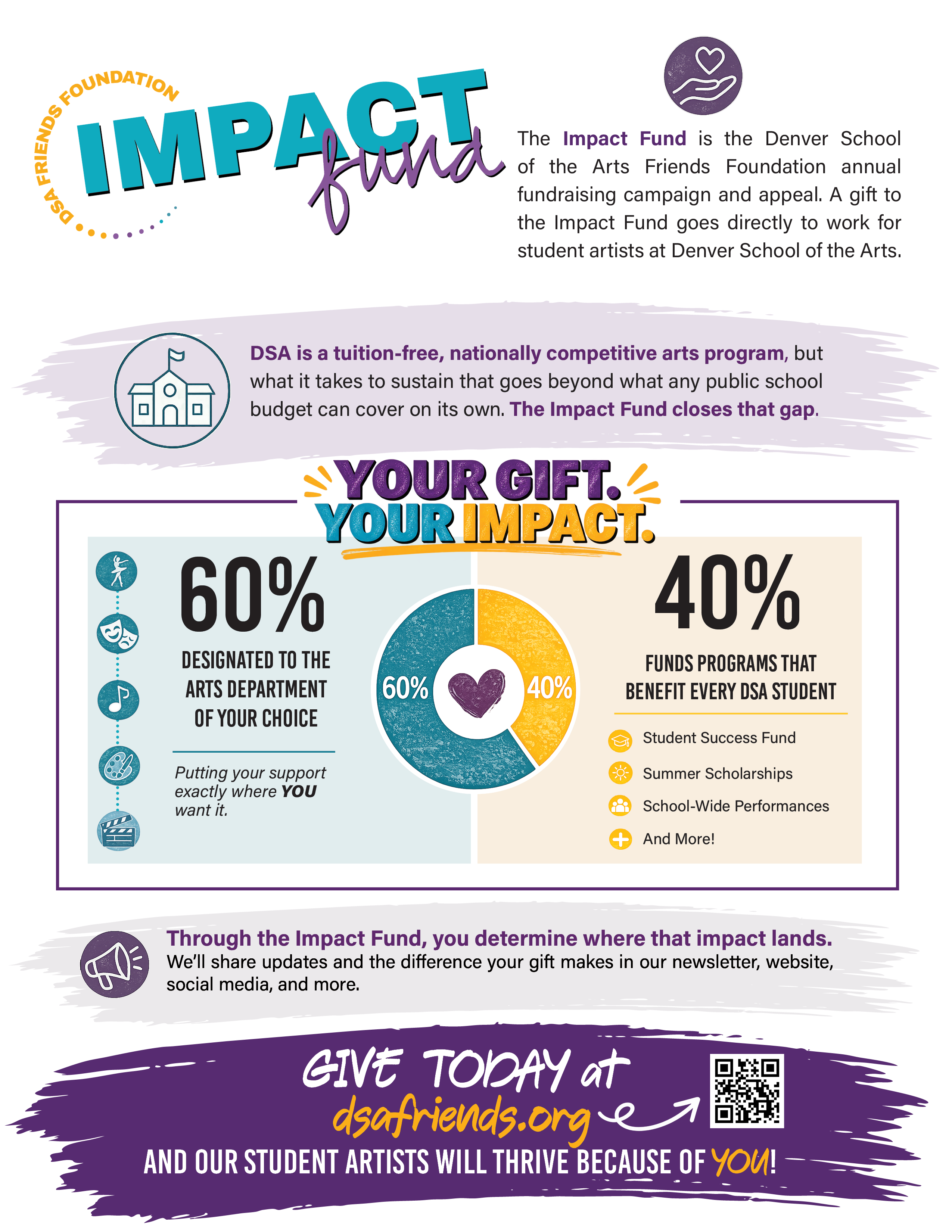 DSA FRIENDS FOUNDATION

IMPACT fund

The Impact Fund is the Denver School of the Arts Friends Foundation annual fundraising campaign and appeal. A gift to the Impact Fund goes directly to work for student artists at Denver School of the Arts.

DSA is a tuition-free, nationally competitive arts program, but what it takes to sustain that goes beyond what any public school budget can cover on its own. The Impact Fund closes that gap.

YOUR GIFT.
YOUR IMPACT.

60%

DESIGNATED TO THE ARTS DEPARTMENT OF YOUR CHOICE

Putting your support exactly where YOU want it.

60%

40%

40%

FUNDS PROGRAMS THAT BENEFIT EVERY DSA STUDENT

Student Success Fund

Summer Scholarships

School-Wide Performances

And More!

Through the Impact Fund, you determine where that impact lands.
We'll share updates and the difference your gift makes in our newsletter, website, social media, and more.

GIVE TODAY at
dsafriends.org

AND OUR STUDENT ARTISTS WILL THRIVE BECAUSE OF YOU!